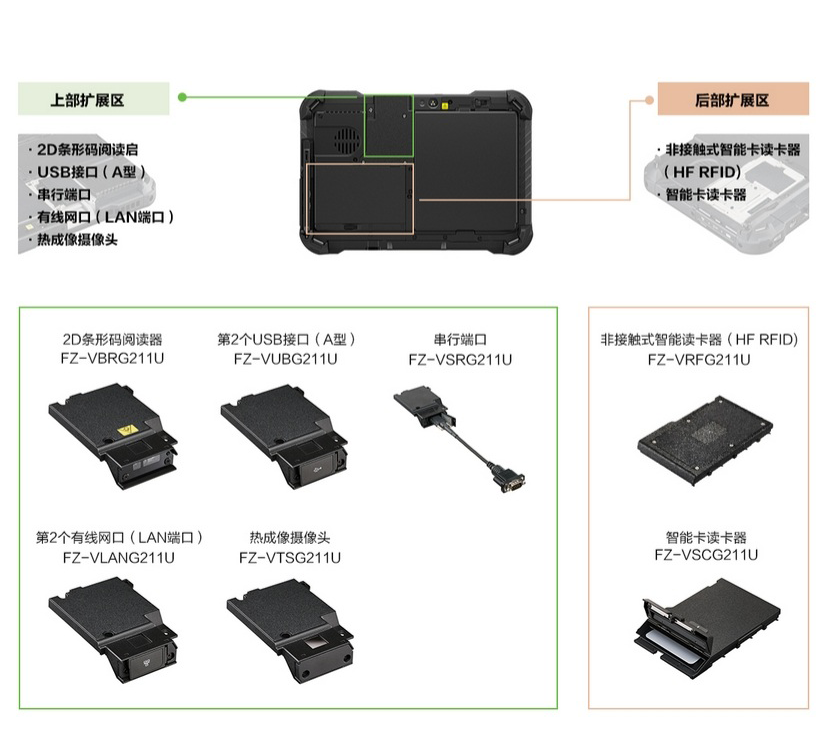 上部扩展区

· 2D条形码阅读启
· USB接口（A型）
· 串行端口
· 有线网口（LAN端口）
· 热成像摄像头

后部扩展区

· 非接触式智能卡读卡器（HF RFID）
· 智能卡读卡器

2D条形码阅读器
FZ-VBRG211U

第2个USB接口（A型）
FZ-VUBG211U

串行端口
FZ-VSRG211U

第2个有线网口（LAN端口）
FZ-VLANG211U

热成像摄像头
FZ-VTSG211U

非接触式智能读卡器（HF RFID）
FZ-VRFG211U

智能卡读卡器
FZ-VSCG211U